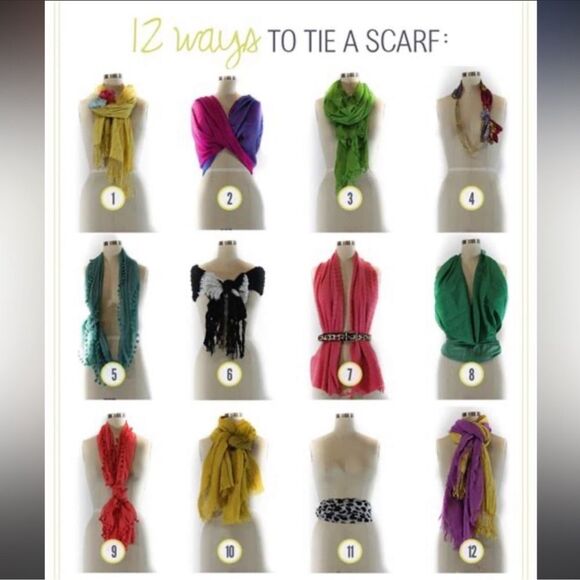 12 ways TO TIE A SCARF:

1

2

3

4

5

6

7

8

9

10

11

12